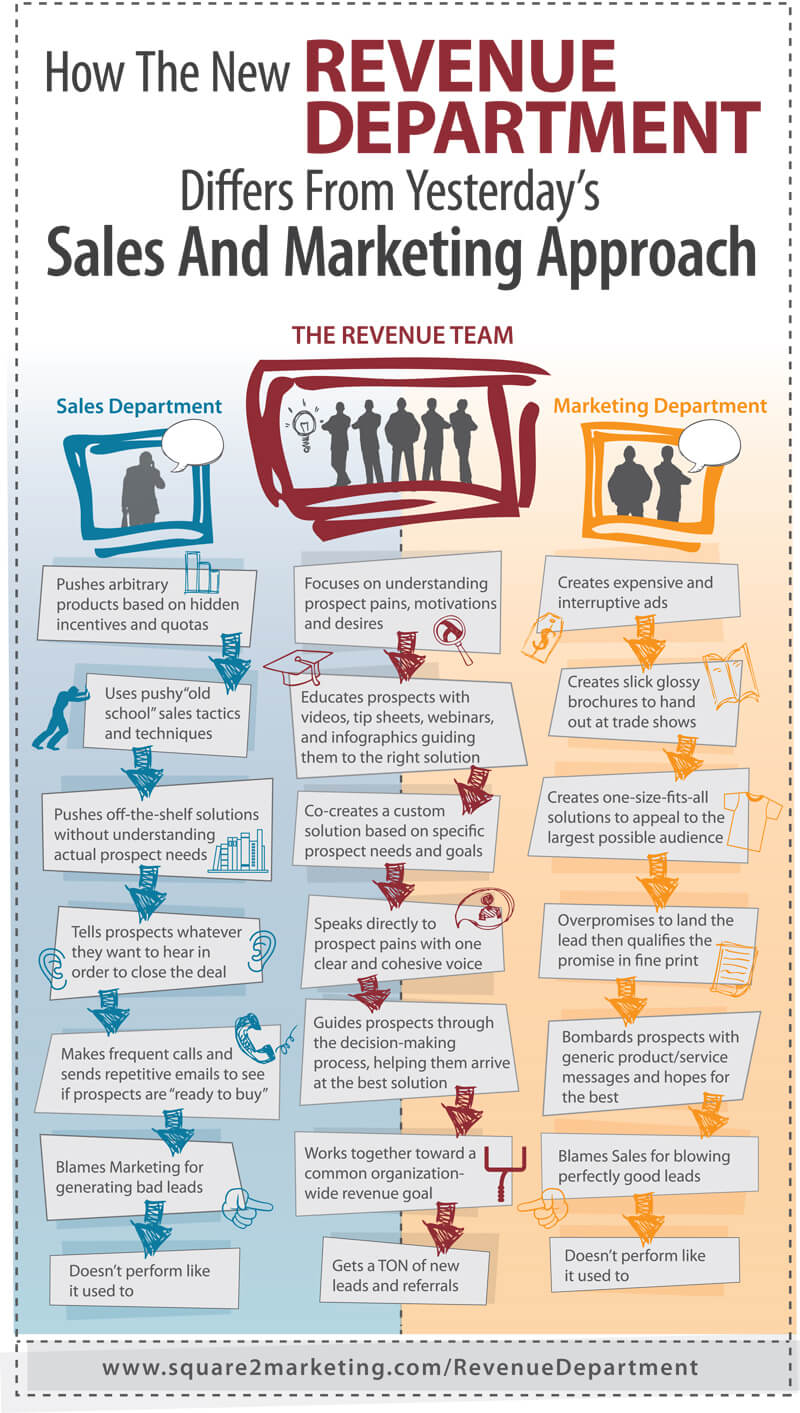 How The New REVENUE DEPARTMENT Differs From Yesterday's Sales And Marketing Approach

THE REVENUE TEAM

Sales Department

Pushes arbitrary products based on hidden incentives and quotas

Uses pushy"old school" sales tactics and techniques

Pushes off-the-shelf solutions without understanding actual prospect needs

Tells prospects whatever they want to hear in order to close the deal

Makes frequent calls and sends repetitive emails to see if prospects are "ready to buy"

Blames Marketing for generating bad leads

Doesn't perform like it used to

Focuses on understanding prospect pains, motivations and desires

Educates prospects with videos, tip sheets, webinars, and infographics guiding them to the right solution

Co-creates a custom solution based on specific prospect needs and goals

Speaks directly to prospect pains with one clear and cohesive voice

Guides prospects through the decision-making process, helping them arrive at the best solution

Works together toward a common organization-wide revenue goal

Gets a TON of new leads and referrals

Marketing Department

Creates expensive and interruptive ads

Creates slick glossy brochures to hand out at trade shows

Creates one-size-fits-all solutions to appeal to the largest possible audience

Overpromises to land the lead then qualifies the promise in fine print

Bombards prospects with generic product/service messages and hopes for the best

Blames Sales for blowing perfectly good leads

Doesn't perform like it used to

www.square2marketing.com/RevenueDepartment